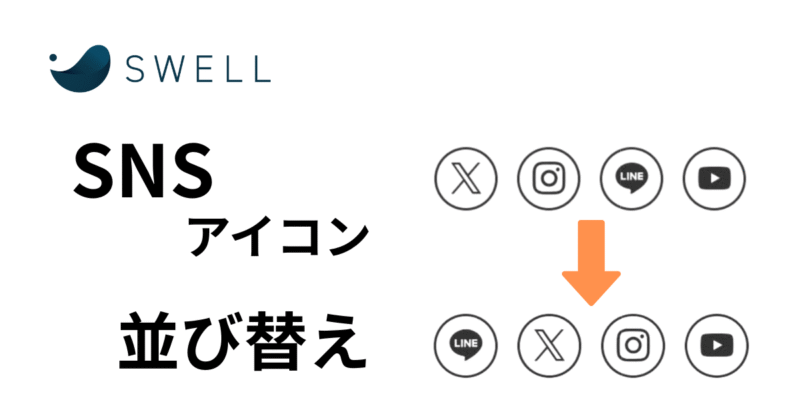 SWELL

SNS
アイコン
並び替え

LINE

LINE